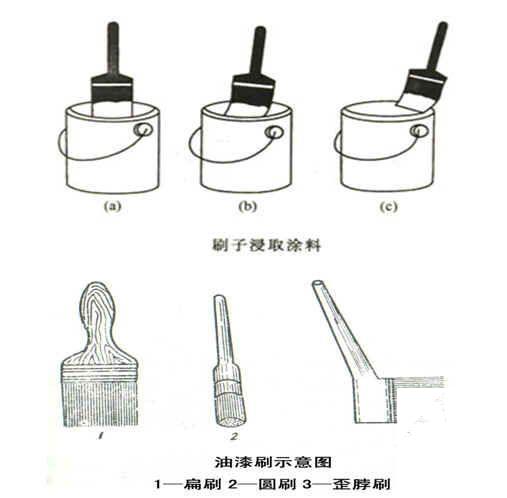 (a)

(b)

(c)

刷子浸取涂料

1

2

油漆刷示意图

1—扁刷 2—圆刷 3—歪脖刷